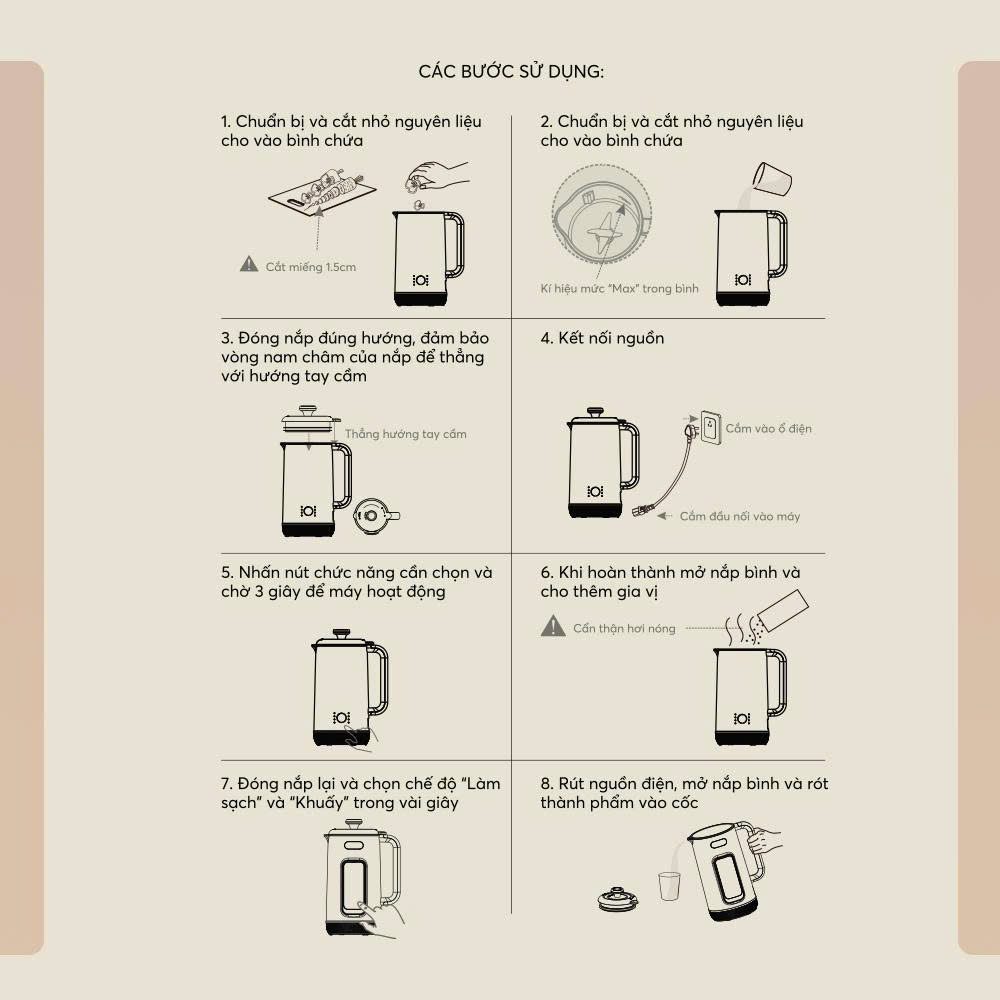 CÁC BƯỚC SỬ DỤNG:

1. Chuẩn bị và cắt nhỏ nguyên liệu cho vào bình chứa

Cắt miếng 1.5cm

2. Chuẩn bị và cắt nhỏ nguyên liệu cho vào bình chứa

Kí hiệu mức "Max" trong bình

3. Đóng nắp đúng hướng, đảm bảo vòng nam châm của nắp để thẳng với hướng tay cầm

Thẳng hướng tay cầm

4. Kết nối nguồn

Cắm vào ổ điện

Cắm đầu nối vào máy

5. Nhấn nút chức năng cần chọn và chờ 3 giây để máy hoạt động

6. Khi hoàn thành mở nắp bình và cho thêm gia vị

Cẩn thận hơi nóng

7. Đóng nắp lại và chọn chế độ "Làm sạch" và "Khuấy" trong vài giây

8. Rút nguồn điện, mở nắp bình và rót thành phẩm vào cốc